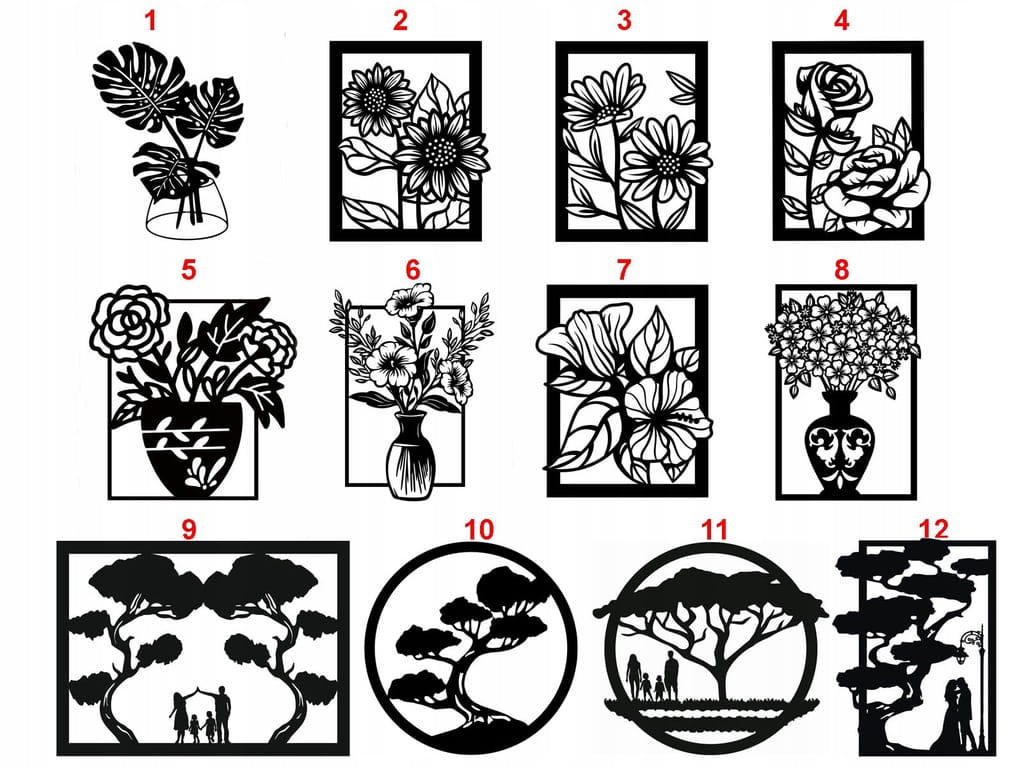 1
2
3
4
5
6
7
8
9
10
11
12